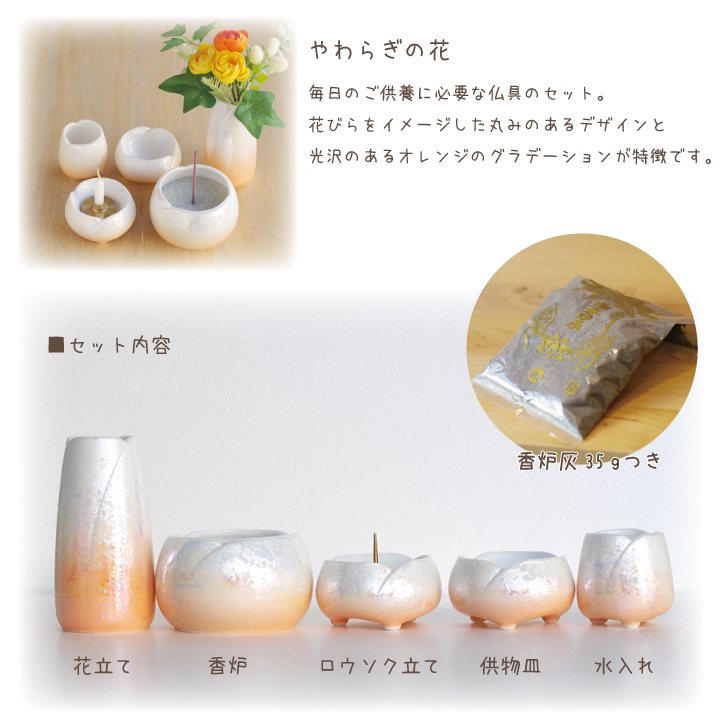 やわらぎの花

毎日のご供養に必要な仏具のセット。
花びらをイメージした丸みのあるデザインと
光沢のあるオレンジのグラデーションが特徴です。

■セット内容

香炉灰 35gつき

花立て　香炉　ロウソク立て　供物皿　水入れ