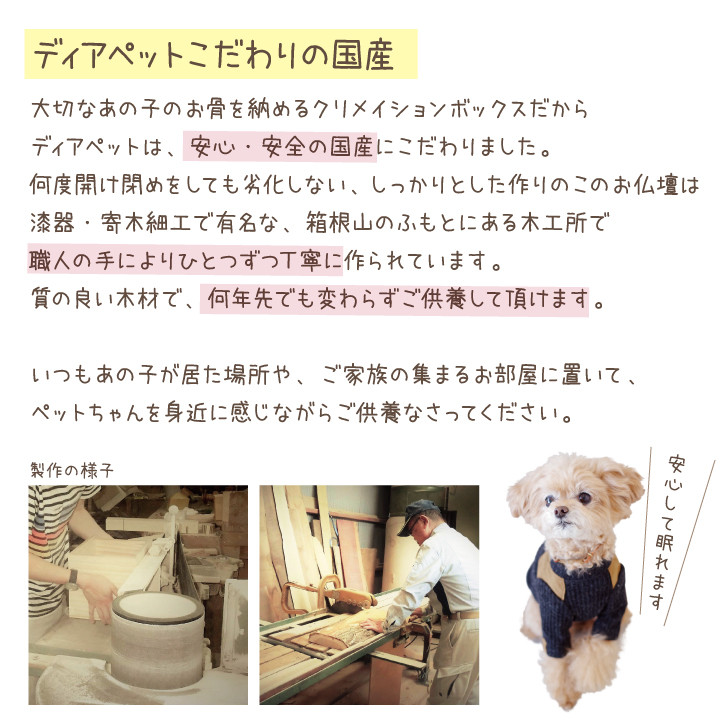 ディアペットこだわりの国産

大切なあの子のお骨を納めるクリメイションボックスだから
ディアペットは、安心・安全の国産にこだわりました。
何度開け閉めをしても劣化しない、しっかりとした作りのこのお仏壇は
漆器・寄木細工で有名な、箱根山のふもとにある木工所で
職人の手によりひとつずつ丁寧に作られています。
質の良い木材で、何年先でも変わらずご供養して頂けます。

いつもあの子が居た場所や、ご家族の集まるお部屋に置いて、
ペットちゃんを身近に感じながらご供養なさってください。

製作の様子

安心して眠れます